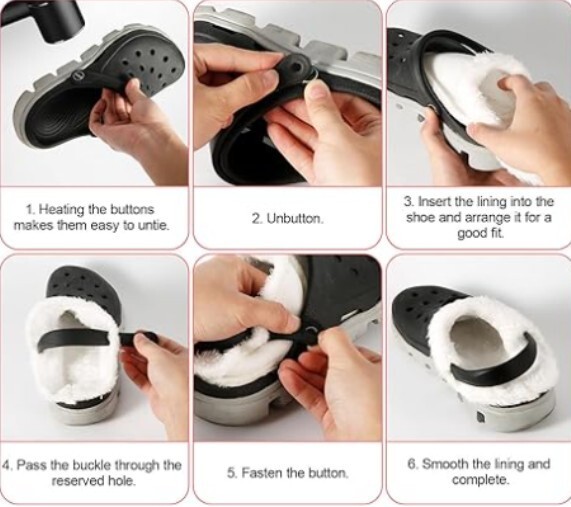 1. Heating the buttons makes them easy to untie.

2. Unbutton.

3. Insert the lining into the shoe and arrange it for a good fit.

4. Pass the buckle through the reserved hole.

5. Fasten the button.

6. Smooth the lining and complete.